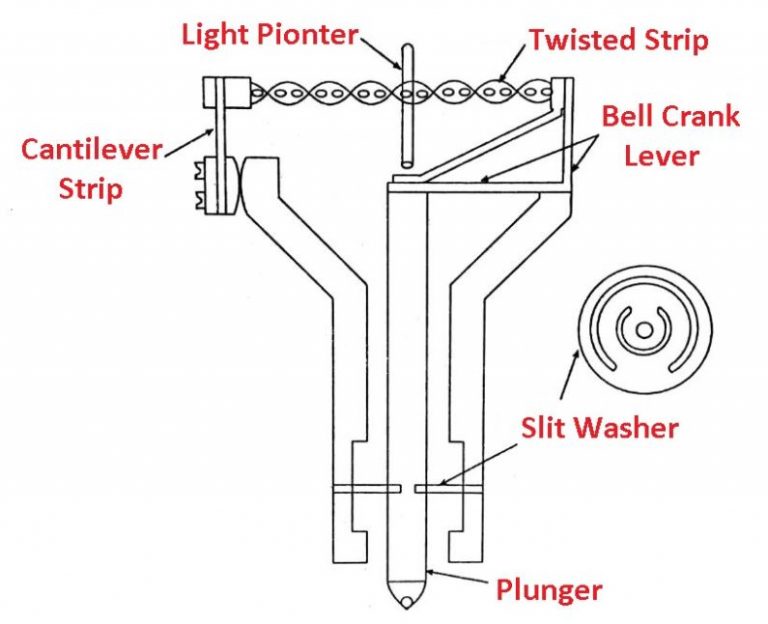 Light Pionter

Twisted Strip

Cantilever Strip

Bell Crank Lever

Slit Washer

Plunger