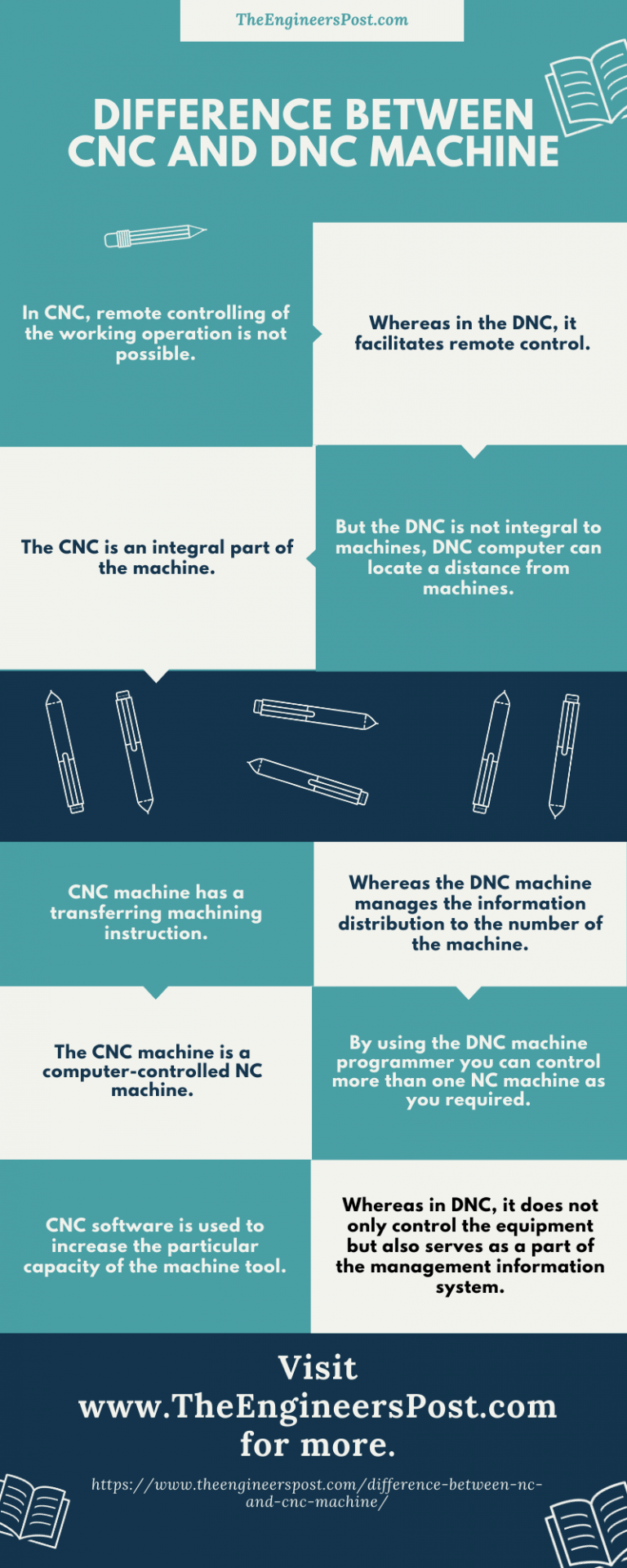 TheEngineersPost.com

DIFFERENCE BETWEEN CNC AND DNC MACHINE

In CNC, remote controlling of the working operation is not possible.

Whereas in the DNC, it facilitates remote control.

The CNC is an integral part of the machine.

But the DNC is not integral to machines, DNC computer can locate a distance from machines.

CNC machine has a transferring machining instruction.

Whereas the DNC machine manages the information distribution to the number of the machine.

The CNC machine is a computer-controlled NC machine.

By using the DNC machine programmer you can control more than one NC machine as you required.

CNC software is used to increase the particular capacity of the machine tool.

Whereas in DNC, it does not only control the equipment but also serves as a part of the management information system.

Visit www.TheEngineersPost.com for more.

https://www.theengineerspost.com/difference-between-nc-and-cnc-machine/