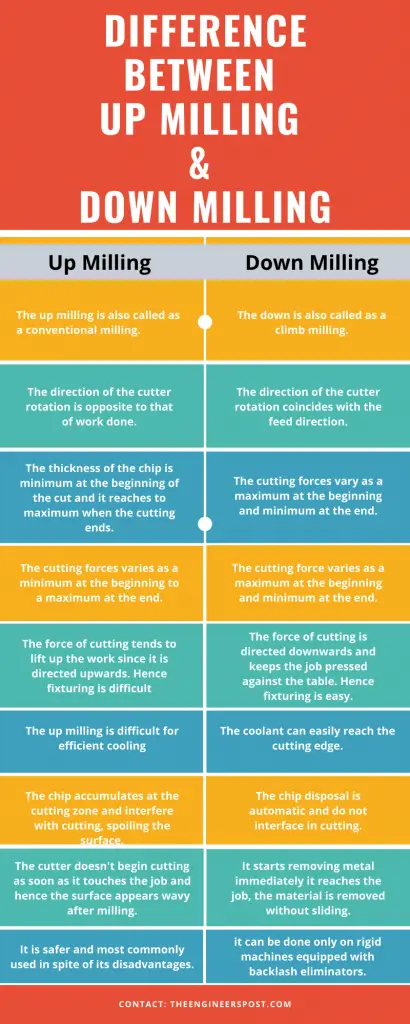 DIFFERENCE BETWEEN UP MILLING & DOWN MILLING

| Up Milling | Down Milling |
|---|---|
| The up milling is also called as a conventional milling. | The down is also called as a climb milling. |
| The direction of the cutter rotation is opposite to that of work done. | The direction of the cutter rotation coincides with the feed direction. |
| The thickness of the chip is minimum at the beginning of the cut and it reaches to maximum when the cutting ends. | The cutting forces vary as a maximum at the beginning and minimum at the end. |
| The cutting forces varies as a minimum at the beginning to a maximum at the end. | The cutting force varies as a maximum at the beginning and minimum at the end. |
| The force of cutting tends to lift up the work since it is directed upwards. Hence fixturing is difficult | The force of cutting is directed downwards and keeps the job pressed against the table. Hence fixturing is easy. |
| The up milling is difficult for efficient cooling | The coolant can easily reach the cutting edge. |
| The chip accumulates at the cutting zone and interfere with cutting, spoiling the surface. | The chip disposal is automatic and do not interface in cutting. |
| The cutter doesn't begin cutting as soon as it touches the job and hence the surface appears wavy after milling. | It starts removing metal immediately it reaches the job, the material is removed without sliding. |
| It is safer and most commonly used in spite of its disadvantages. | it can be done only on rigid machines equipped with backlash eliminators. |

CONTACT: THEENGINEERSPOST.COM