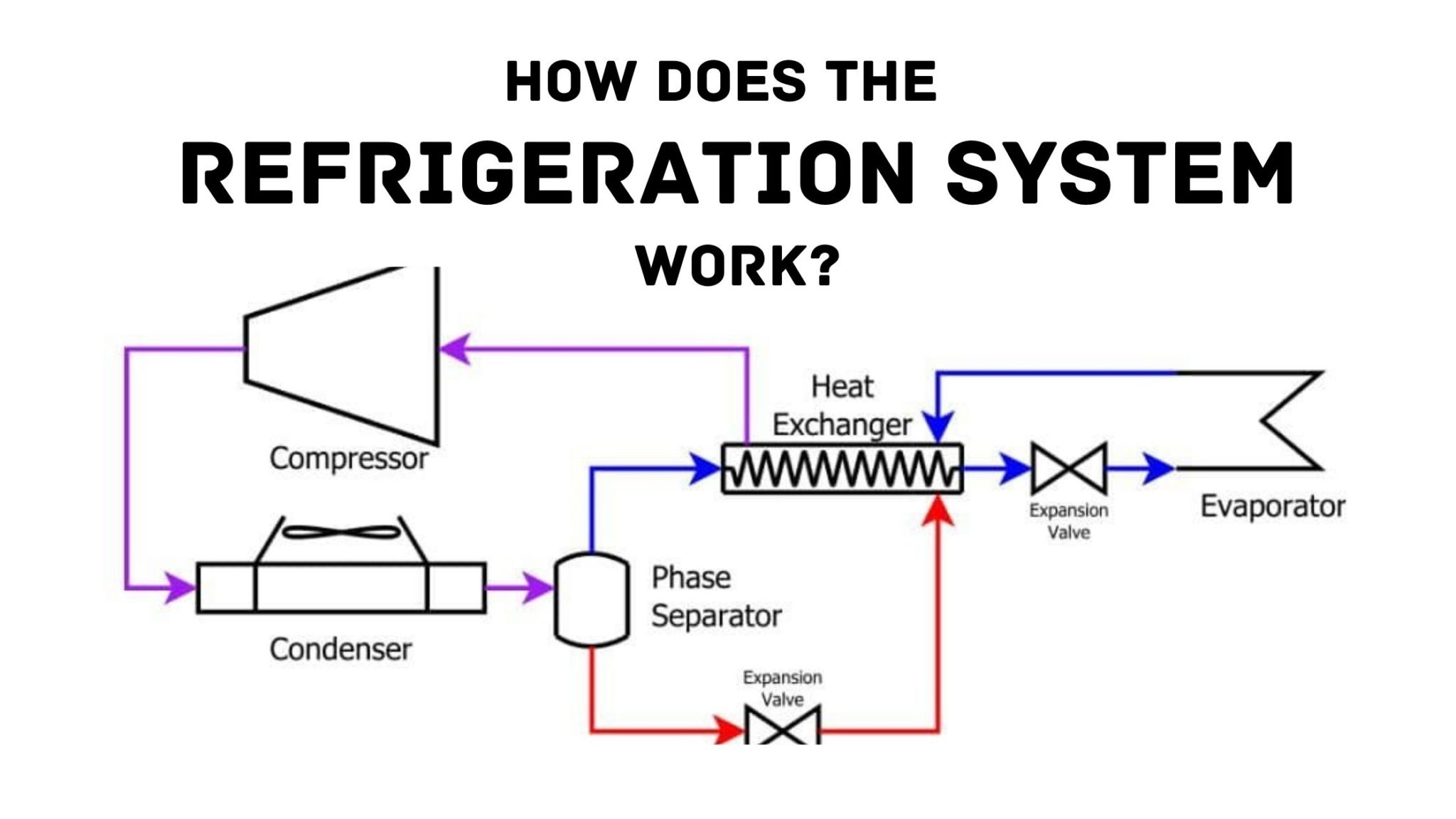 HOW DOES THE
REFRIGERATION SYSTEM
WORK?

Compressor

Heat Exchanger

Expansion Valve

Evaporator

Condenser

Phase Separator

Expansion Valve