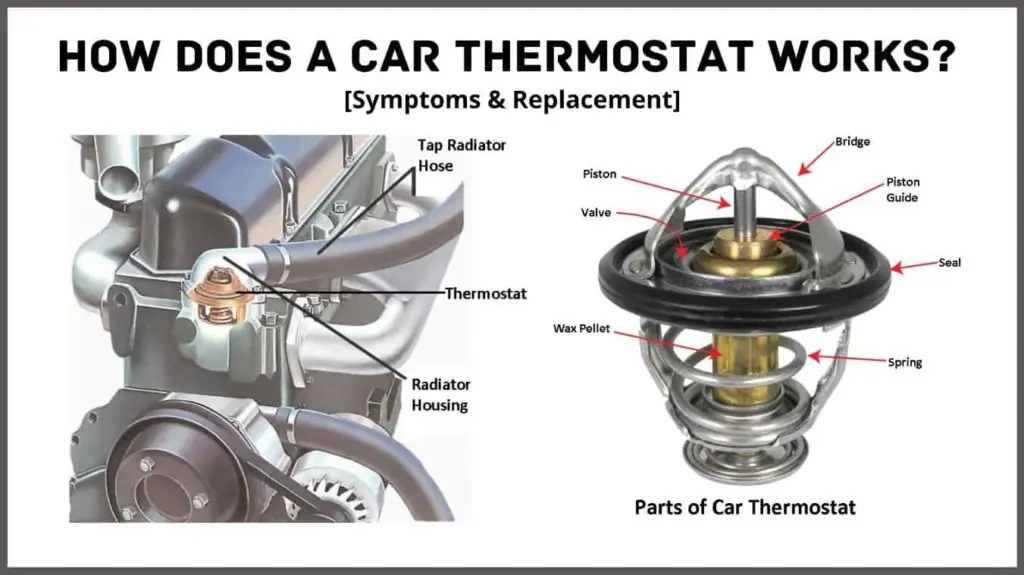 HOW DOES A CAR THERMOSTAT WORKS?
[Symptoms & Replacement]

Tap Radiator Hose
Thermostat
Radiator Housing

Bridge
Piston
Piston Guide
Valve
Seal
Wax Pellet
Spring

Parts of Car Thermostat