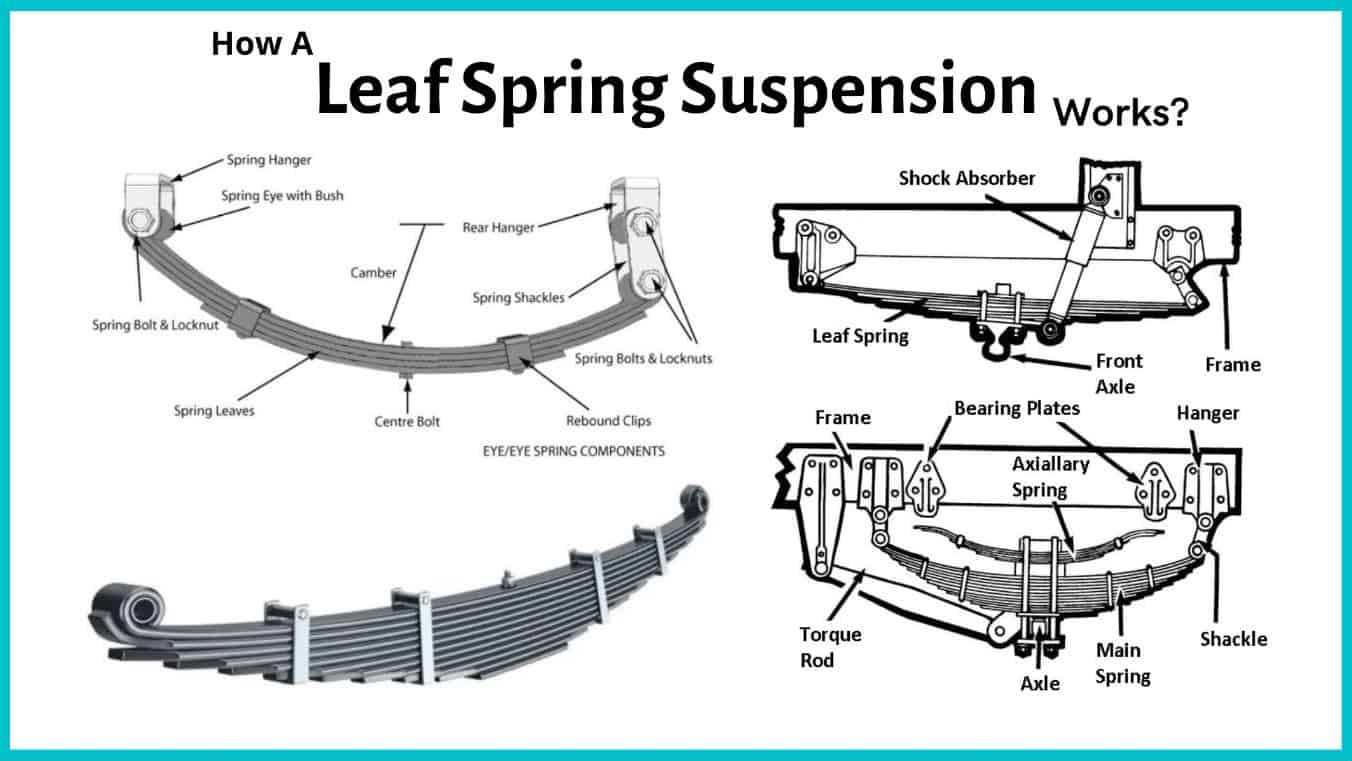 How A Leaf Spring Suspension Works?

Spring Hanger
Spring Eye with Bush
Rear Hanger
Camber
Spring Shackles
Spring Bolt & Locknut
Spring Bolts & Locknuts
Spring Leaves
Centre Bolt
Rebound Clips
EYE/EYE SPRING COMPONENTS

Shock Absorber
Leaf Spring
Front Axle
Frame

Frame
Bearing Plates
Hanger
Axiallary Spring
Torque Rod
Axle
Main Spring
Shackle