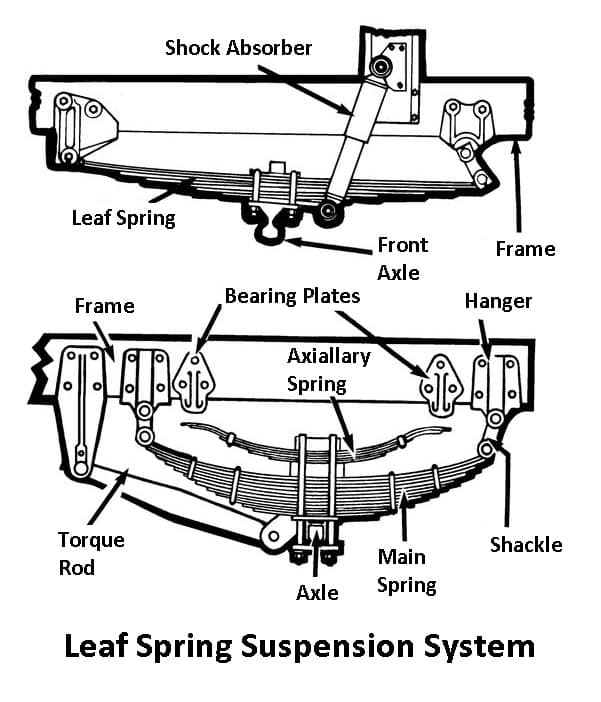 Shock Absorber

Leaf Spring

Front Axle

Frame

Frame

Bearing Plates

Hanger

Axiallary Spring

Torque Rod

Axle

Main Spring

Shackle

Leaf Spring Suspension System