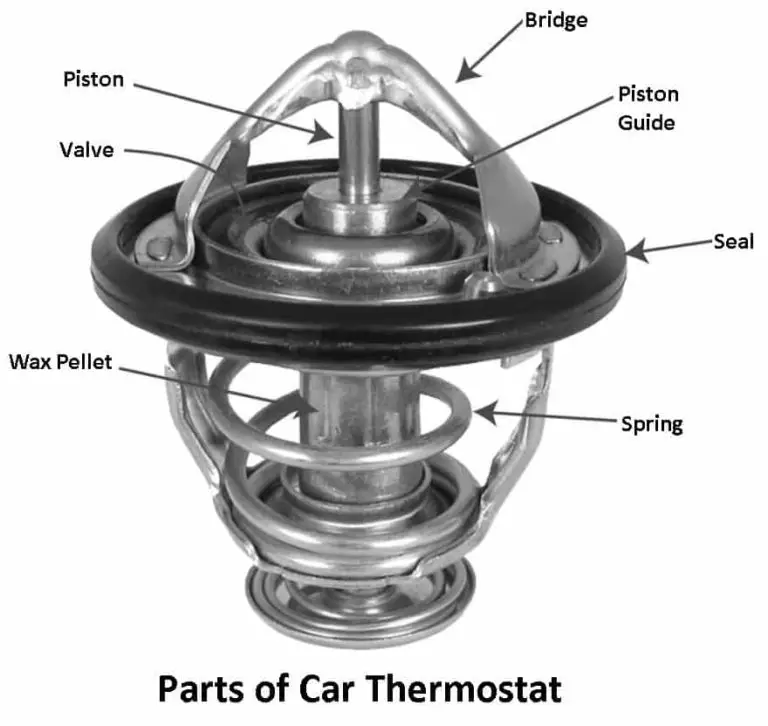 Bridge

Piston

Piston Guide

Valve

Seal

Wax Pellet

Spring

Parts of Car Thermostat